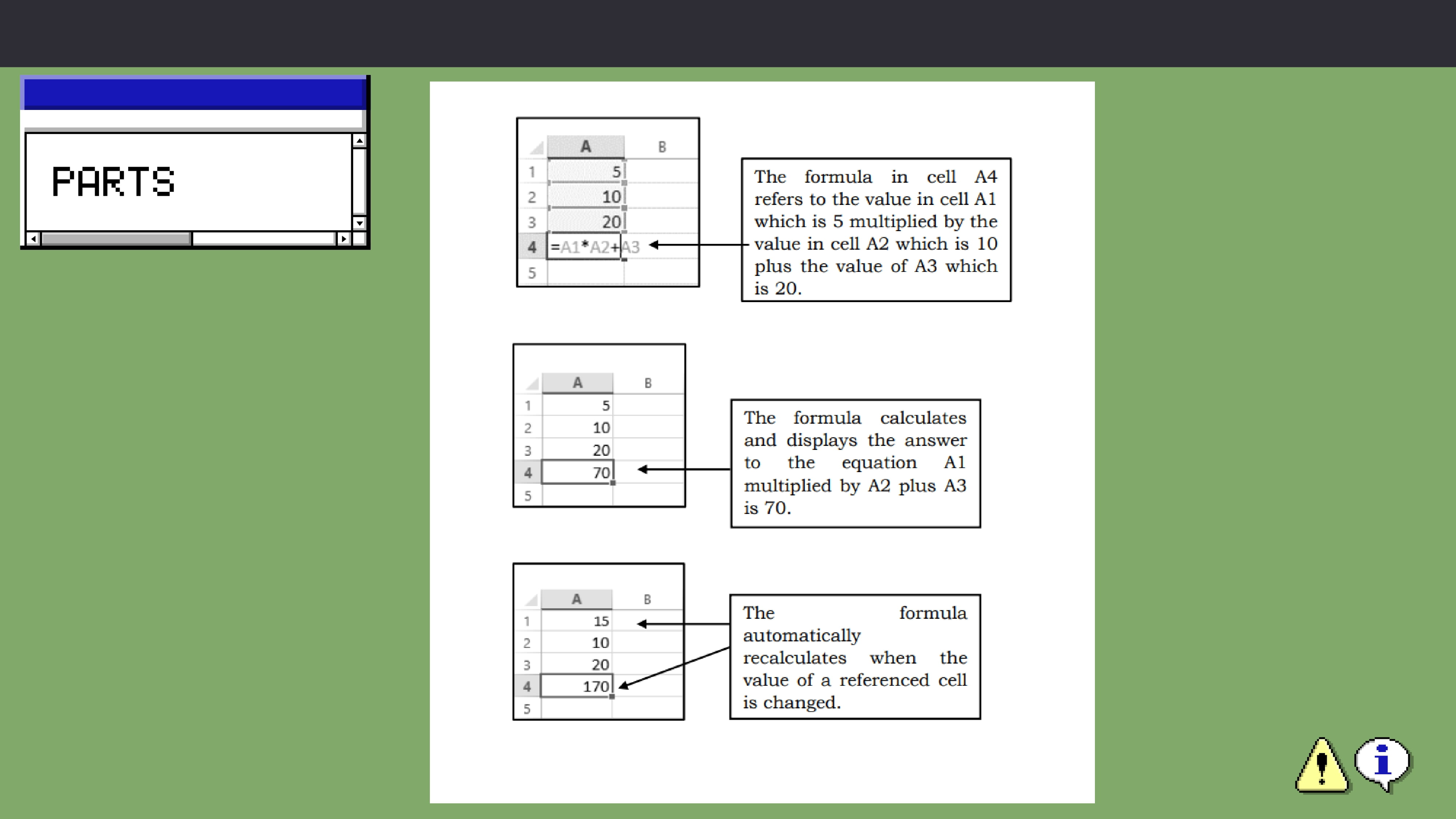 PARTS

| | A | B |
|---|---|---|
| 1 | 5 | |
| 2 | 10 | |
| 3 | 20 | |
| 4 | =A1*A2+A3 | |
| 5 | | |

The formula in cell A4 refers to the value in cell A1 which is 5 multiplied by the value in cell A2 which is 10 plus the value of A3 which is 20.

| | A | B |
|---|---|---|
| 1 | 5 | |
| 2 | 10 | |
| 3 | 20 | |
| 4 | 70 | |
| 5 | | |

The formula calculates and displays the answer to the equation A1 multiplied by A2 plus A3 is 70.

| | A | B |
|---|---|---|
| 1 | 15 | |
| 2 | 10 | |
| 3 | 20 | |
| 4 | 170 | |
| 5 | | |

The formula automatically recalculates when the value of a referenced cell is changed.